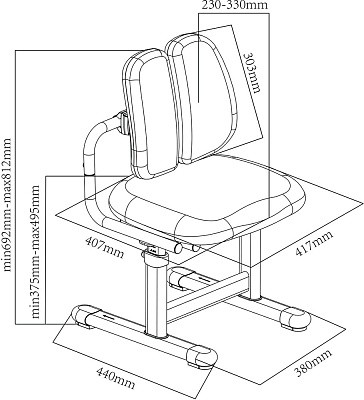 230-330mm

303mm

min692mm-max812mm

min375mm-max495mm

407mm

417mm

440mm

380mm